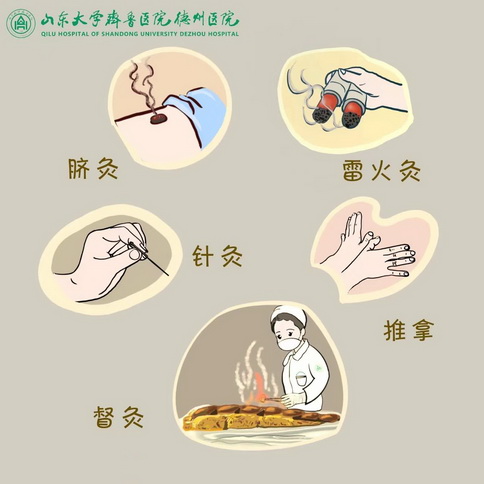 山东大学齐鲁医院德州医院
QILU HOSPITAL OF SHANDONG UNIVERSITY DEZHOU HOSPITAL

脐灸

雷火灸

针灸

推拿

督灸